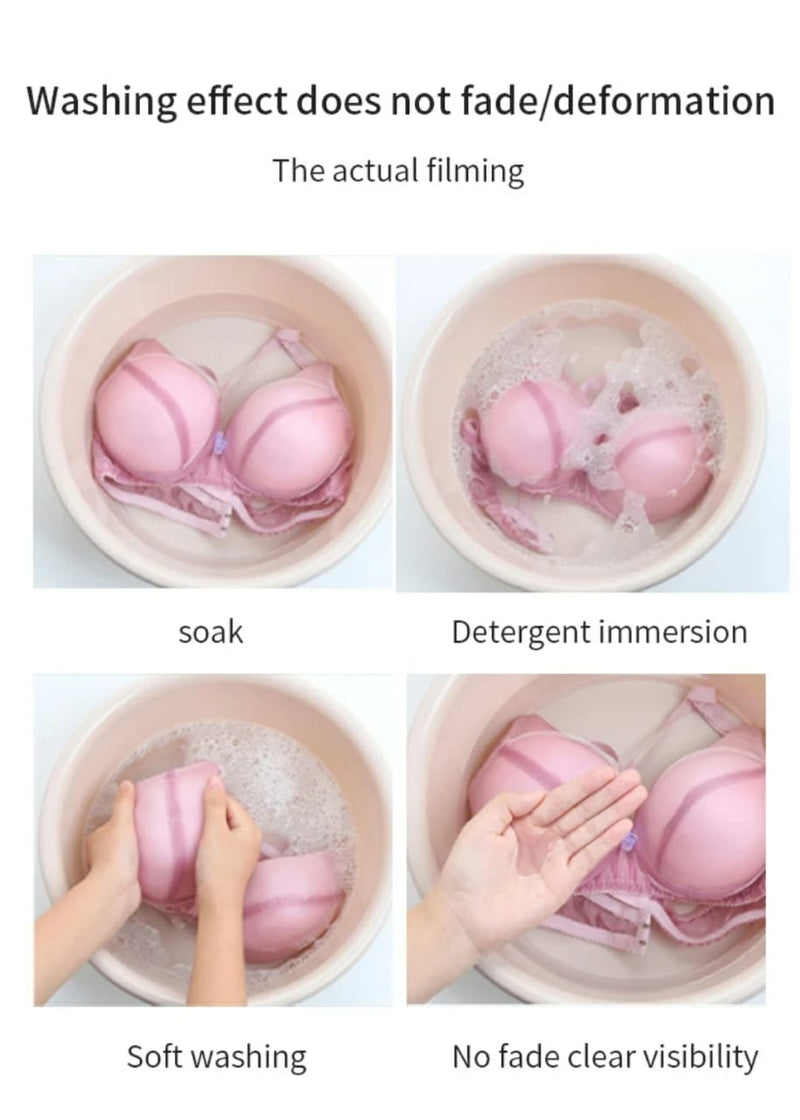 Washing effect does not fade/deformation

The actual filming

soak

Detergent immersion

Soft washing

No fade clear visibility